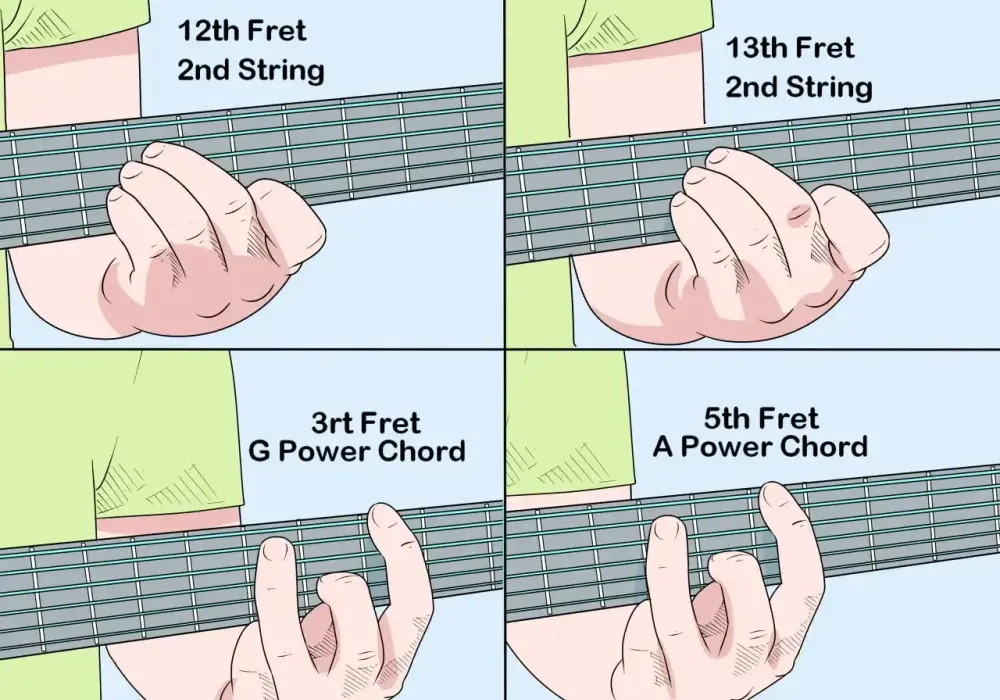 12th Fret
2nd String

13th Fret
2nd String

3rt Fret
G Power Chord

5th Fret
A Power Chord